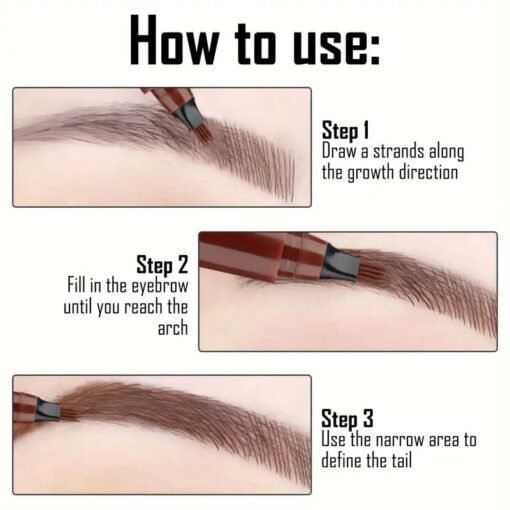 How to use:

Step 1
Draw a strands along the growth direction

Step 2
Fill in the eyebrow until you reach the arch

Step 3
Use the narrow area to define the tail