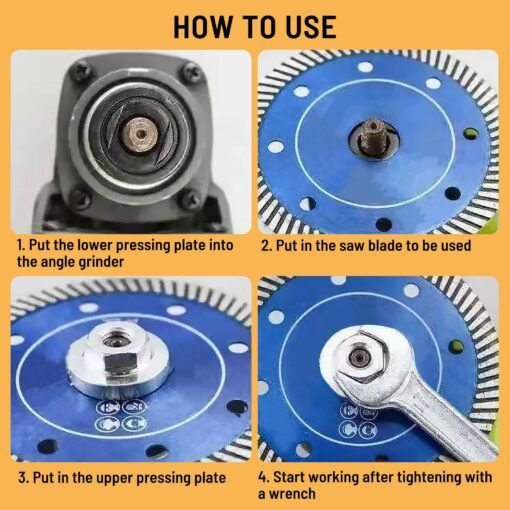 HOW TO USE

1. Put the lower pressing plate into the angle grinder

2. Put in the saw blade to be used

3. Put in the upper pressing plate

4. Start working after tightening with a wrench